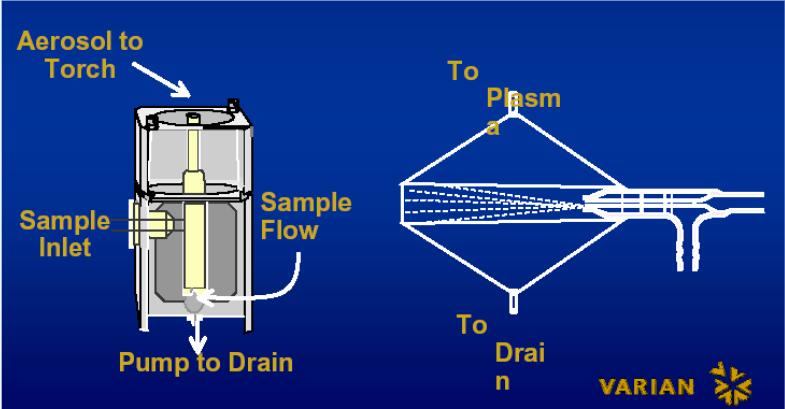 Aerosol to Torch

Sample Inlet

Sample Flow

Pump to Drain

To Plasm a

To Drai n

VARIAN